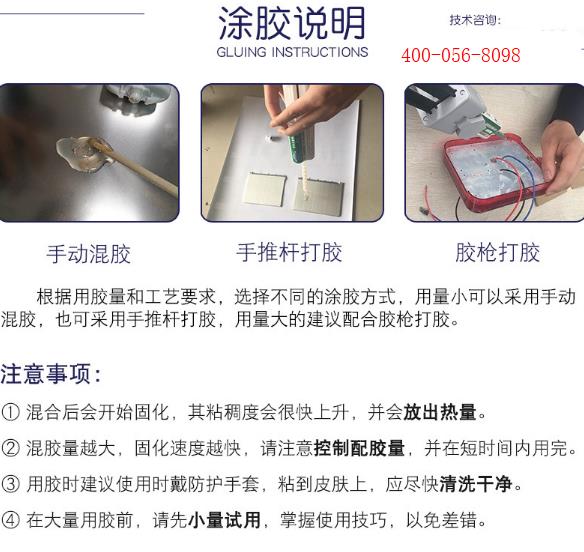 涂胶说明
GLUING INSTRUCTIONS

技术咨询:
400-056-8098

手动混胶

手推杆打胶

胶枪打胶

根据用胶量和工艺要求，选择不同的涂胶方式，用量小可以采用手动混胶，也可采用手推杆打胶，用量大的建议配合胶枪打胶。

注意事项:

① 混合后会开始固化，其粘稠度会很快上升，并会放出热量。

② 混胶量越大，固化速度越快，请注意控制配胶量，并在短时间内用完。

③ 用胶时建议使用时戴防护手套，粘到皮肤上，应尽快清洗干净。

④ 在大量用胶前，请先小量试用，掌握使用技巧，以免差错。