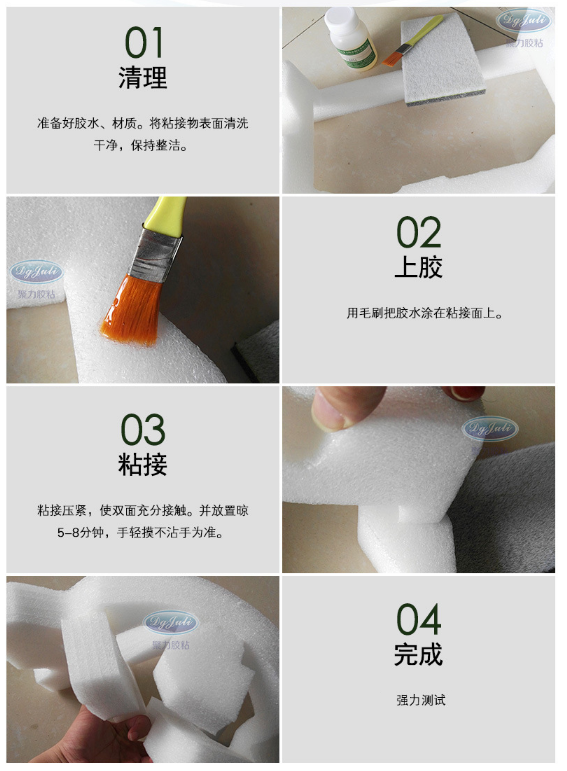 01
清理

准备好胶水、材质。将粘接物表面清洗干净，保持整洁。

DgJuli
聚力胶粘

DgJuli
聚力胶粘

02
上胶

用毛刷把胶水涂在粘接面上。

03
粘接

粘接压紧，使双面充分接触。并放置晾5-8分钟，手轻摸不沾手为准。

DgJuli

DgJuli
聚力胶粘

04
完成

强力测试